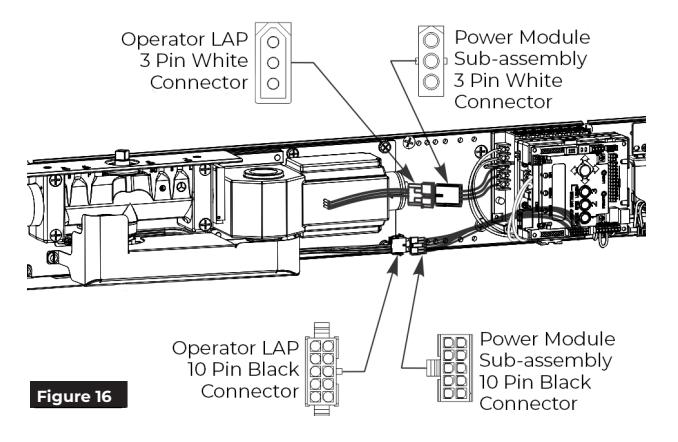 Operator LAP 3 Pin White Connector

Power Module Sub-assembly 3 Pin White Connector

Operator LAP 10 Pin Black Connector

Power Module Sub-assembly 10 Pin Black Connector

Figure 16