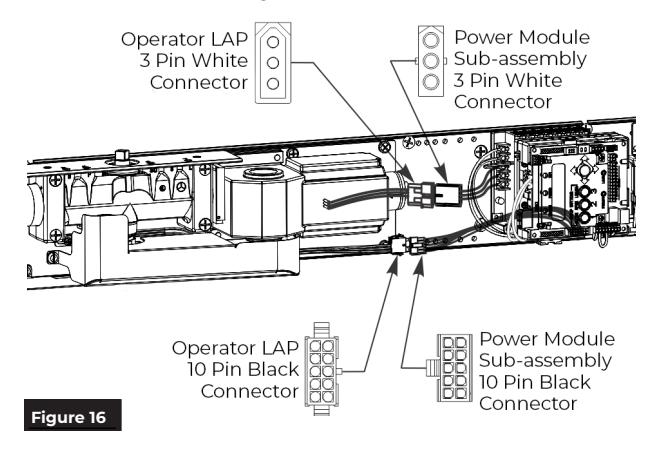 Operator LAP 3 Pin White Connector

Power Module Sub-assembly 3 Pin White Connector

Operator LAP 10 Pin Black Connector

Power Module Sub-assembly 10 Pin Black Connector

Figure 16