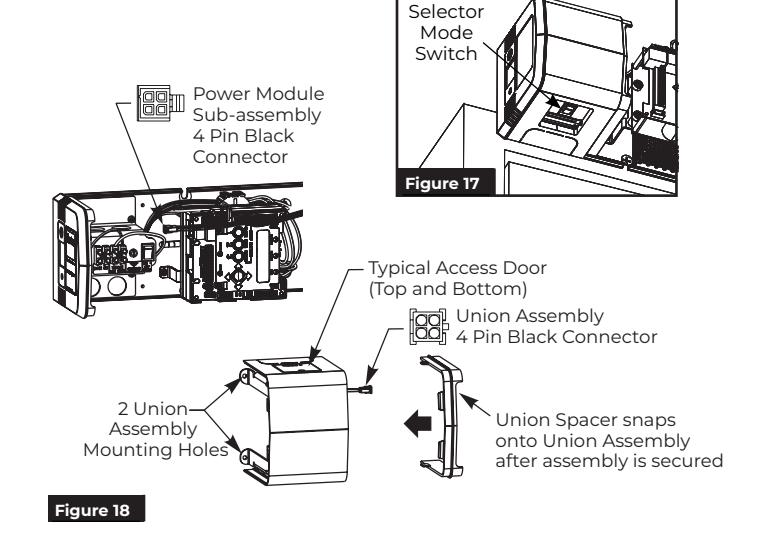 Selector Mode Switch

Figure 17

Power Module Sub-assembly 4 Pin Black Connector

Typical Access Door (Top and Bottom)

Union Assembly 4 Pin Black Connector

2 Union Assembly Mounting Holes

Union Spacer snaps onto Union Assembly after assembly is secured

Figure 18