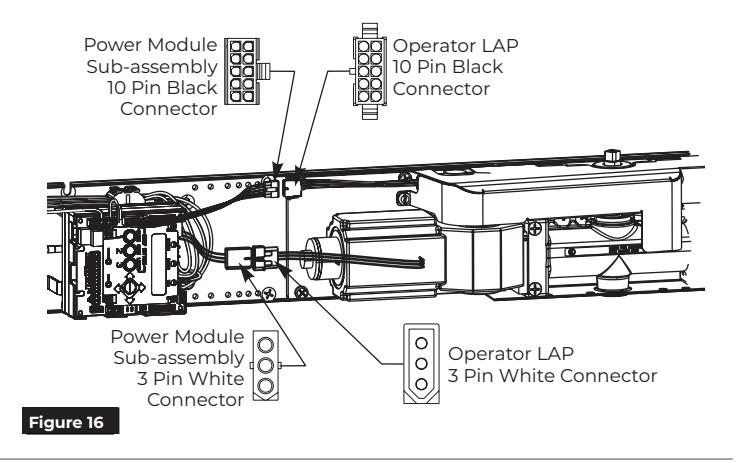 Power Module Sub-assembly 10 Pin Black Connector

Operator LAP 10 Pin Black Connector

Power Module Sub-assembly 3 Pin White Connector

Operator LAP 3 Pin White Connector

Figure 16