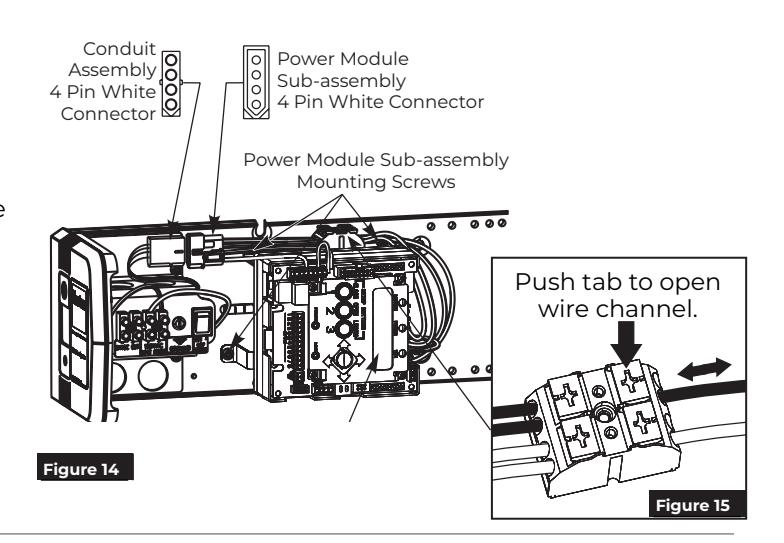 Conduit Assembly 4 Pin White Connector

Power Module Sub-assembly 4 Pin White Connector

Power Module Sub-assembly Mounting Screws

e

1
2
3

Push tab to open wire channel.

Figure 14

Figure 15