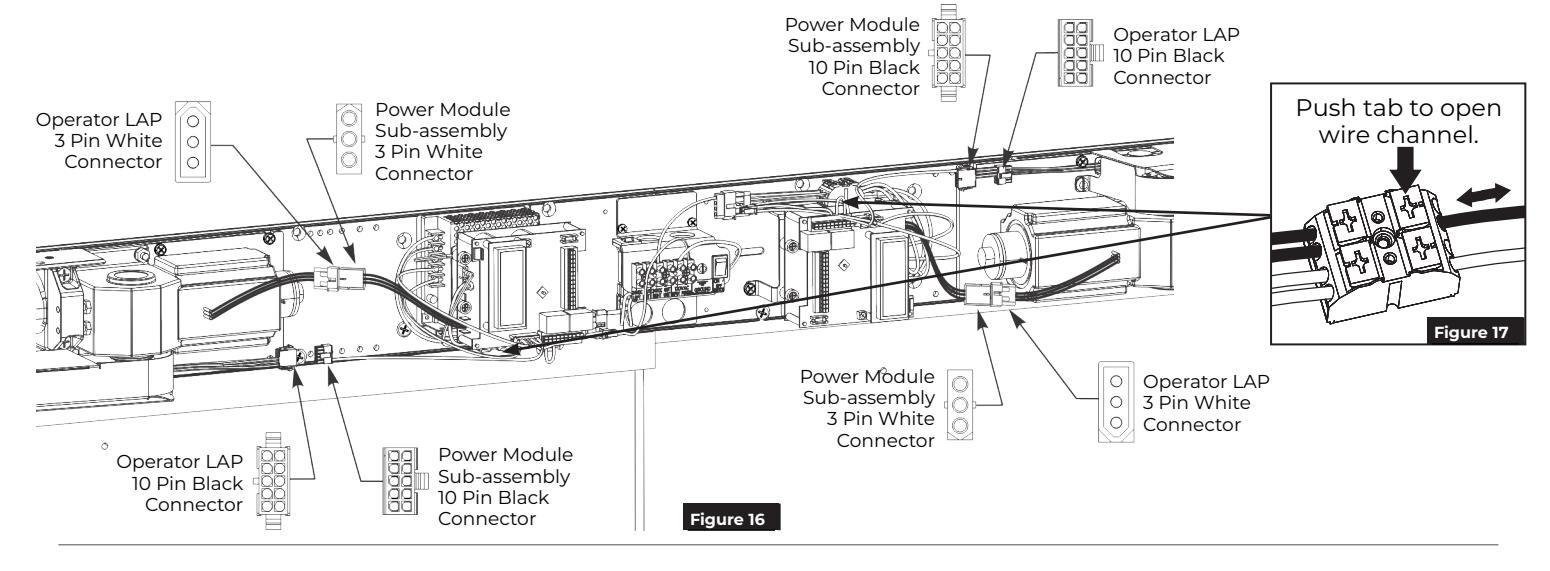 Power Module Sub-assembly 10 Pin Black Connector

Operator LAP 10 Pin Black Connector

Operator LAP 3 Pin White Connector

Power Module Sub-assembly 3 Pin White Connector

Push tab to open wire channel.

Figure 17

Power Module Sub-assembly 3 Pin White Connector

Operator LAP 3 Pin White Connector

Operator LAP 10 Pin Black Connector

Power Module Sub-assembly 10 Pin Black Connector

Figure 16