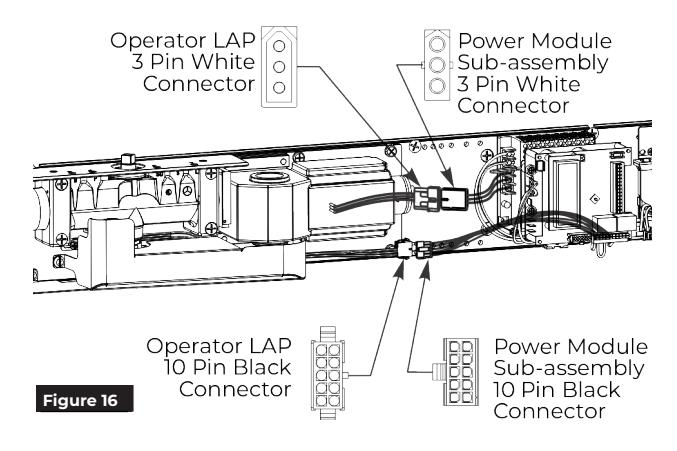 Operator LAP 3 Pin White Connector

Power Module Sub-assembly 3 Pin White Connector

Operator LAP 10 Pin Black Connector

Power Module Sub-assembly 10 Pin Black Connector

Figure 16