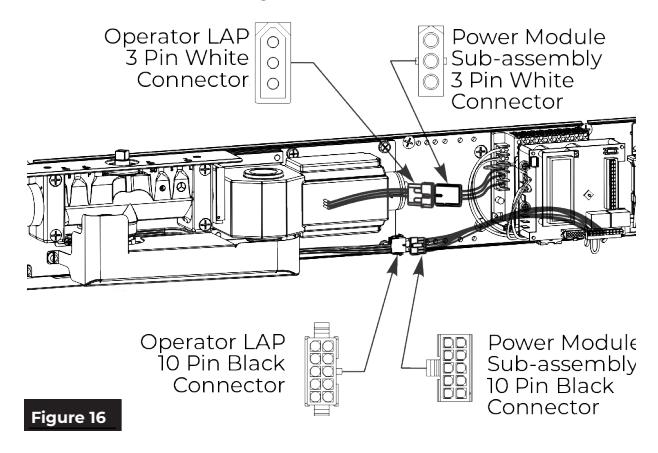 Operator LAP
3 Pin White
Connector

Power Module
Sub-assembly
3 Pin White
Connector

Operator LAP
10 Pin Black
Connector

Power Module
Sub-assembly
10 Pin Black
Connector

Figure 16