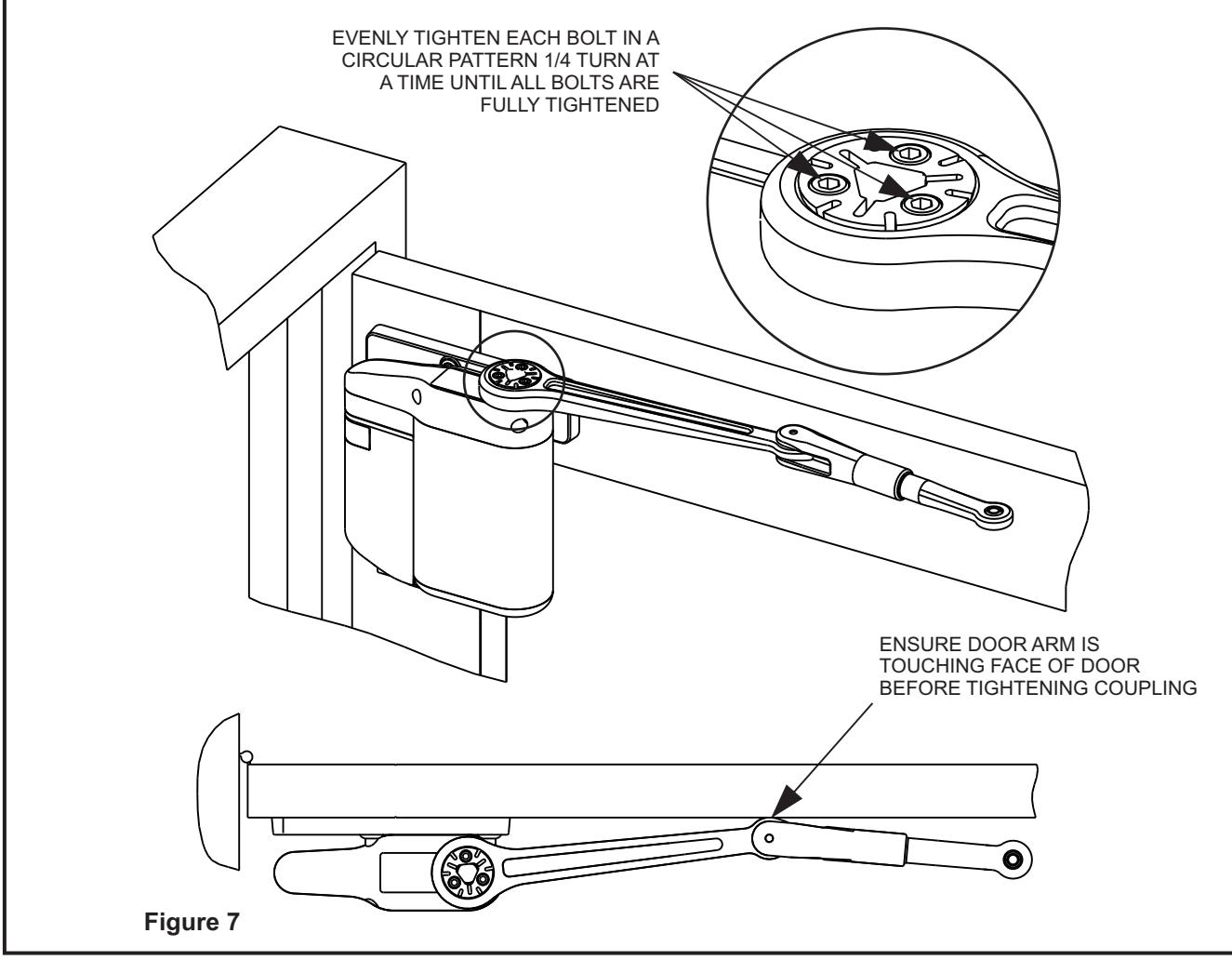 EVENLY TIGHTEN EACH BOLT IN A CIRCULAR PATTERN 1/4 TURN AT A TIME UNTIL ALL BOLTS ARE FULLY TIGHTENED

ENSURE DOOR ARM IS TOUCHING FACE OF DOOR BEFORE TIGHTENING COUPLING

Figure 7