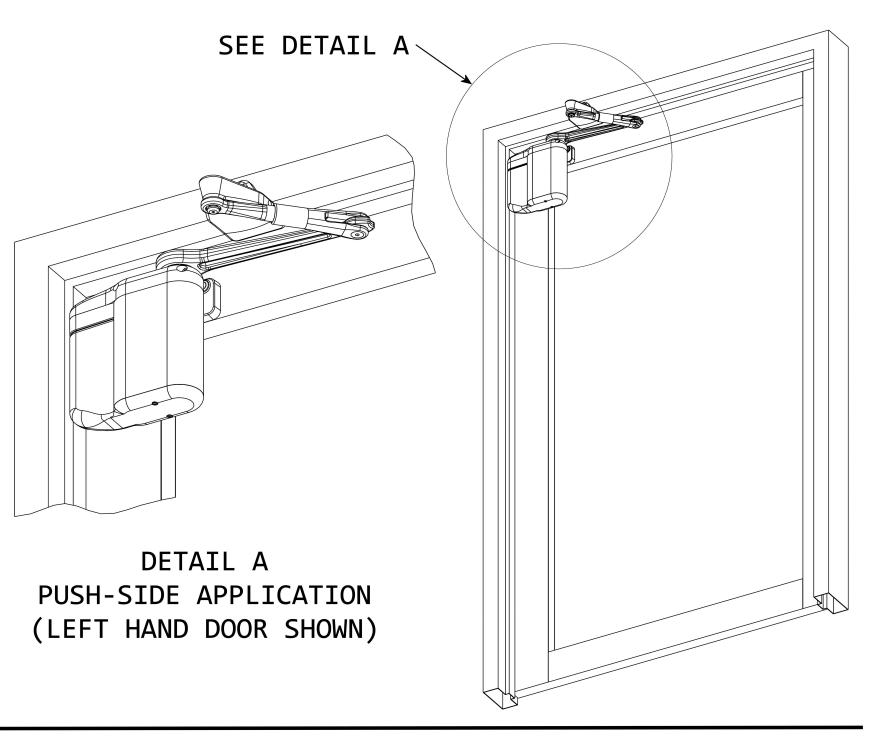 SEE DETAIL A

DETAIL A
PUSH-SIDE APPLICATION
(LEFT HAND DOOR SHOWN)