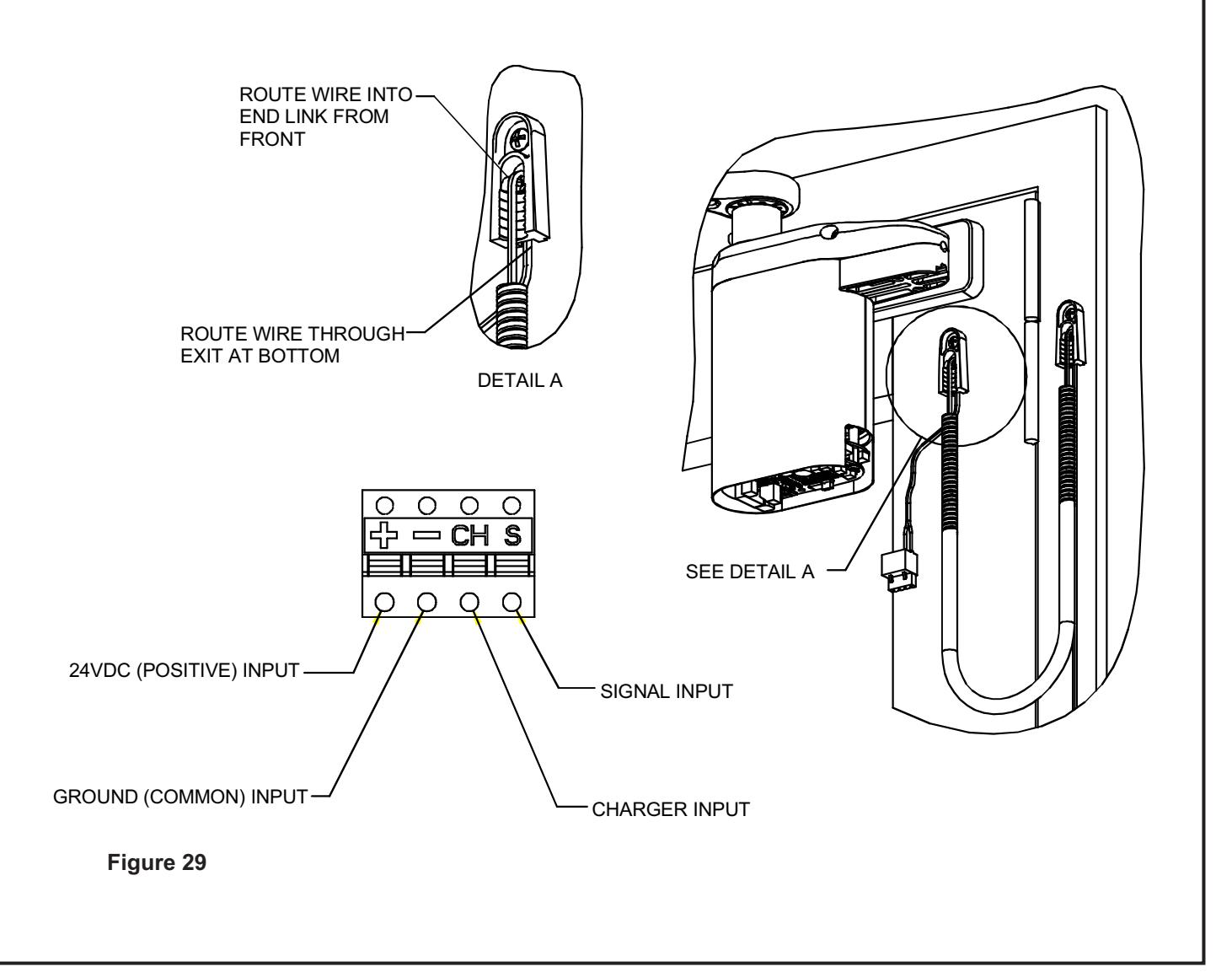 ROUTE WIRE INTO END LINK FROM FRONT

ROUTE WIRE THROUGH EXIT AT BOTTOM

DETAIL A

SEE DETAIL A

+ − CH S

24VDC (POSITIVE) INPUT

SIGNAL INPUT

GROUND (COMMON) INPUT

CHARGER INPUT

Figure 29