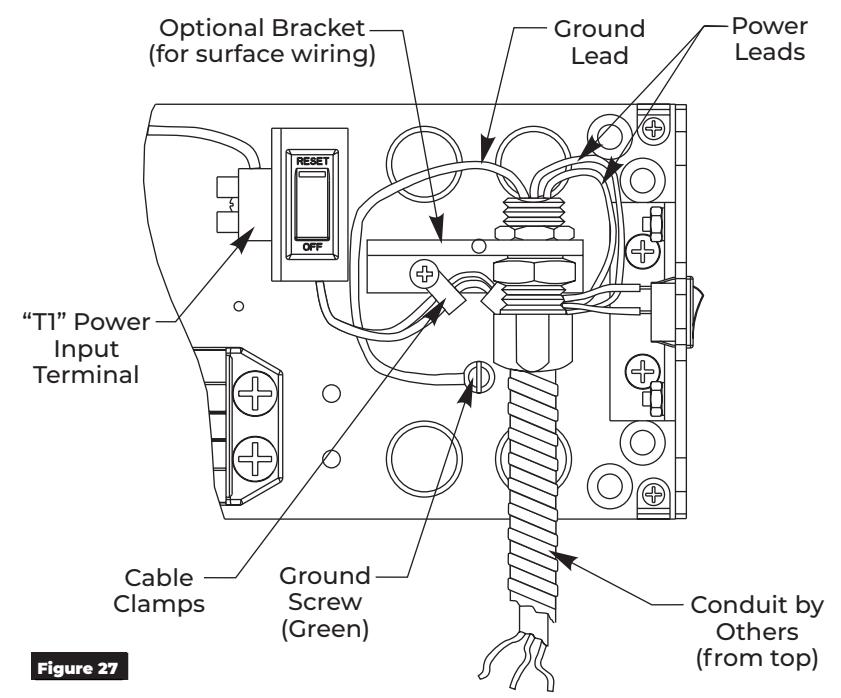 Optional Bracket
(for surface wiring)

Ground
Lead

Power
Leads

RESET

OFF

"T1" Power
Input
Terminal

Cable
Clamps

Ground
Screw
(Green)

Conduit by
Others
(from top)

Figure 27