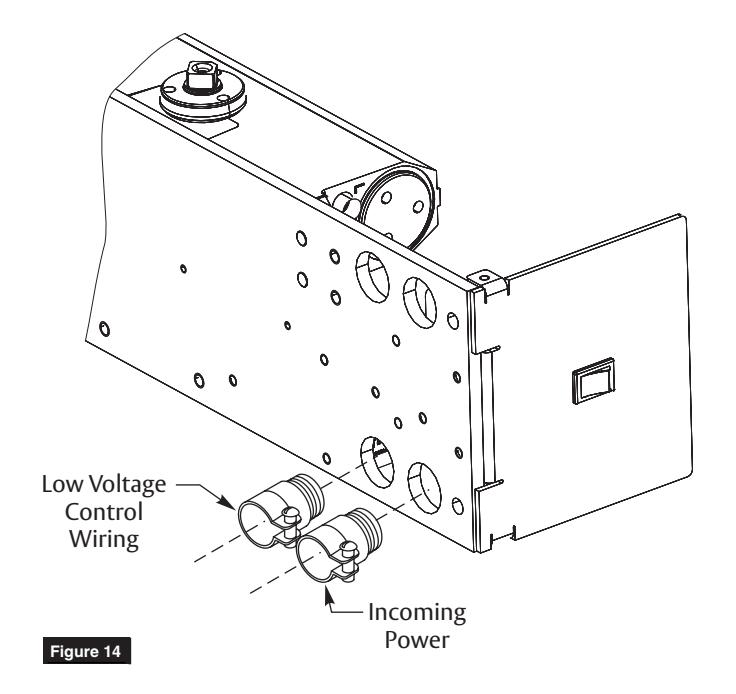 Low Voltage Control Wiring

Incoming Power

Figure 14