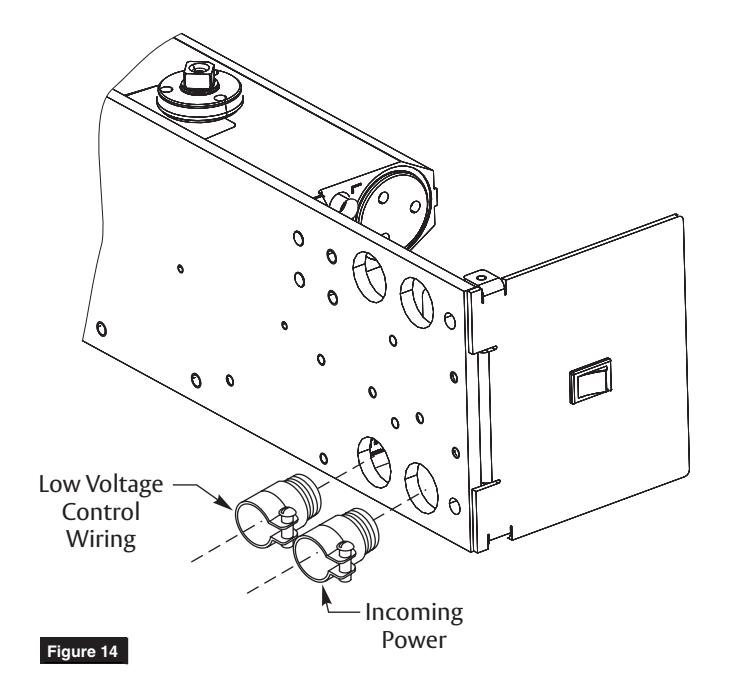 Low Voltage
Control
Wiring

Incoming
Power

Figure 14