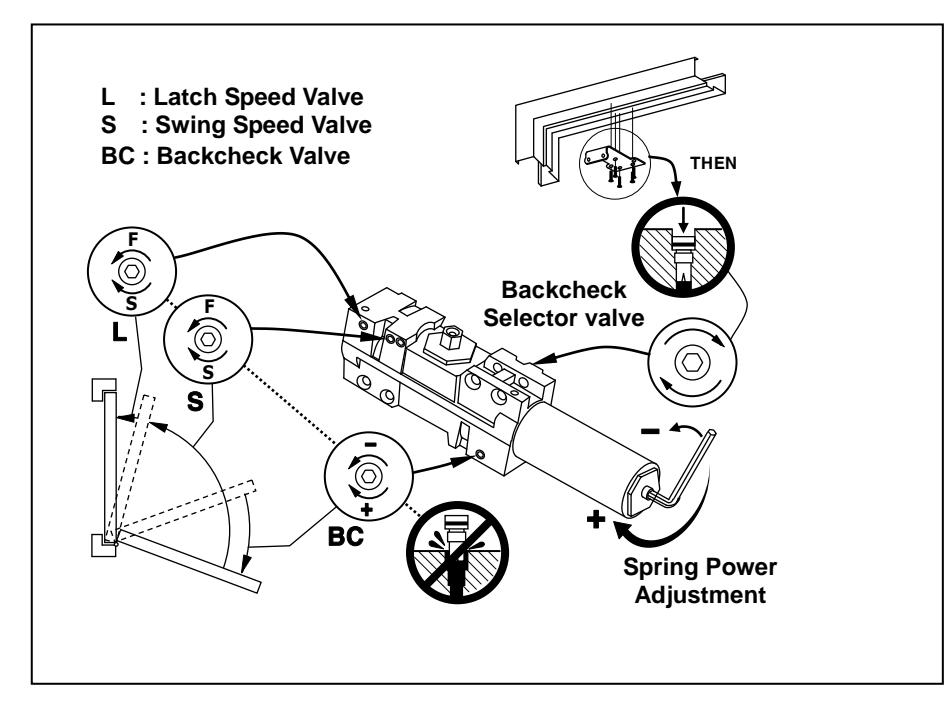 L : Latch Speed Valve
S : Swing Speed Valve
BC : Backcheck Valve

THEN

F
S
L

F
S
S

Backcheck Selector valve

−
+
BC

−
+

Spring Power Adjustment