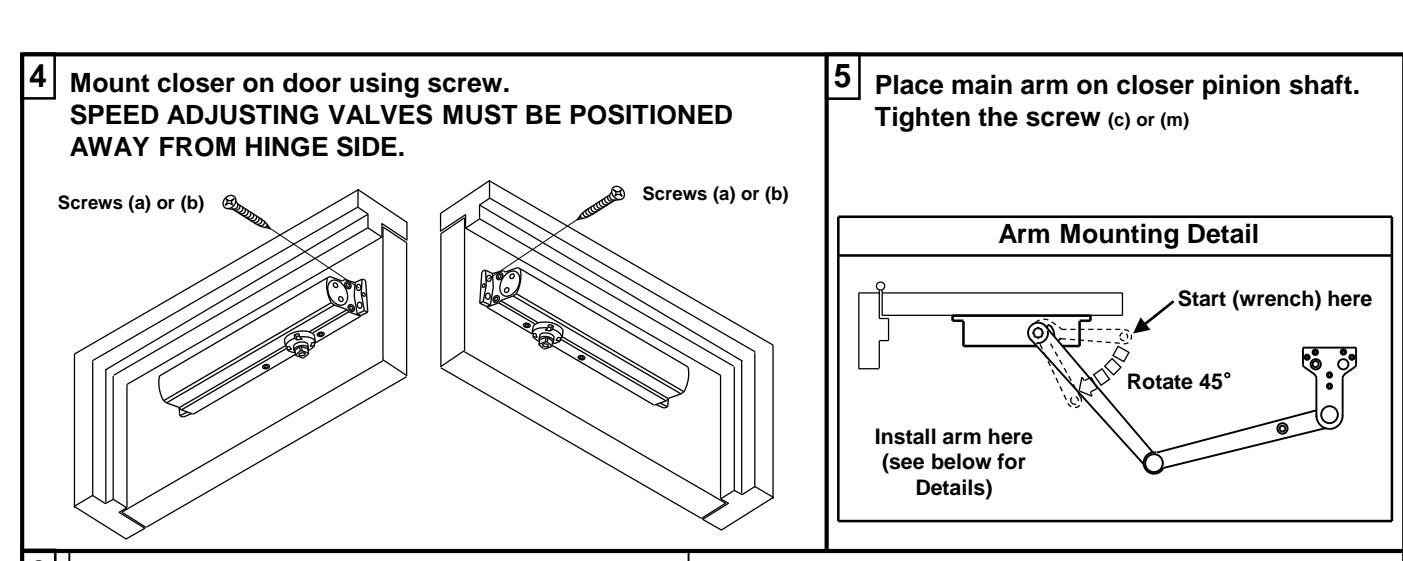 4 Mount closer on door using screw.
SPEED ADJUSTING VALVES MUST BE POSITIONED AWAY FROM HINGE SIDE.

Screws (a) or (b)

Screws (a) or (b)

5 Place main arm on closer pinion shaft.
Tighten the screw (c) or (m)

Arm Mounting Detail

Start (wrench) here

Rotate 45°

Install arm here (see below for Details)