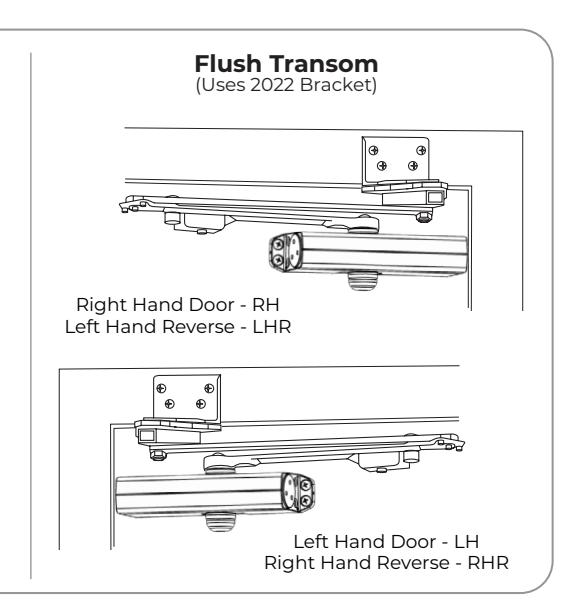 Flush Transom
(Uses 2022 Bracket)

Right Hand Door - RH
Left Hand Reverse - LHR

Left Hand Door - LH
Right Hand Reverse - RHR