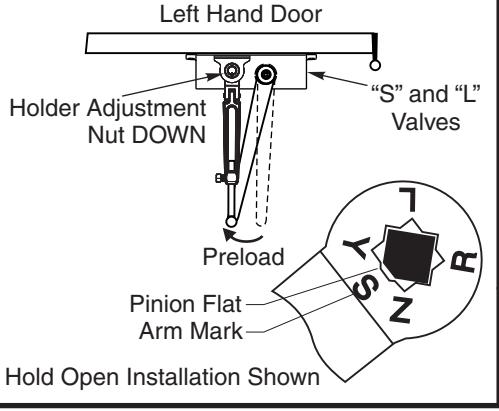 Left Hand Door

Holder Adjustment Nut DOWN

"S" and "L" Valves

Preload

L

Y

R

S

N

Pinion Flat

Arm Mark

Hold Open Installation Shown