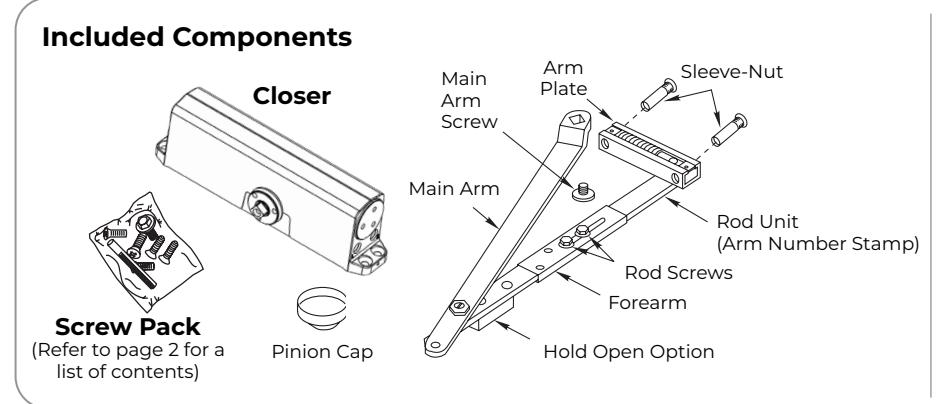 Included Components

Closer

Screw Pack
(Refer to page 2 for a list of contents)

Pinion Cap

Main Arm Screw

Arm Plate

Sleeve-Nut

Main Arm

Rod Unit
(Arm Number Stamp)

Rod Screws

Forearm

Hold Open Option