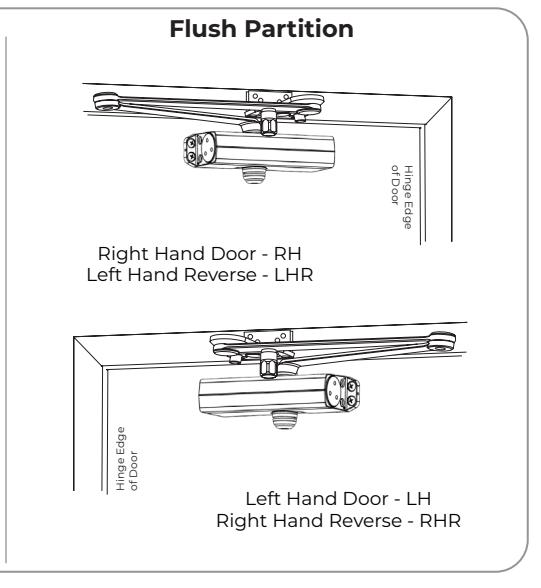 Flush Partition

Hinge Edge of Door

Right Hand Door - RH
Left Hand Reverse - LHR

Hinge Edge of Door

Left Hand Door - LH
Right Hand Reverse - RHR