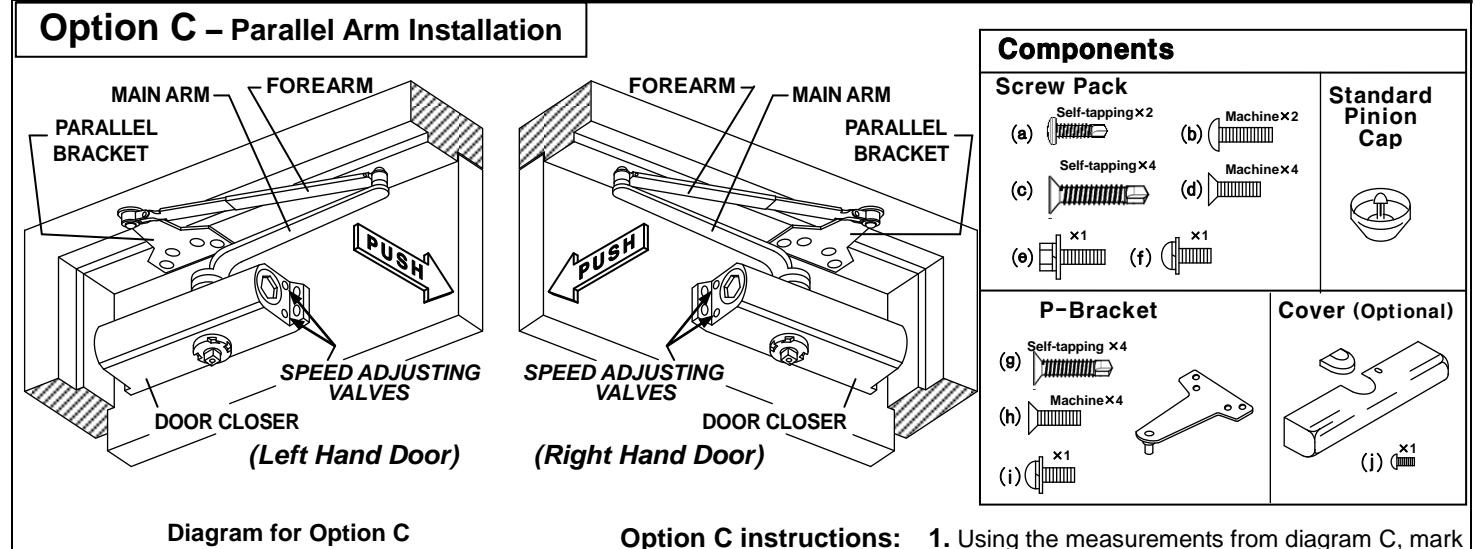 Option C – Parallel Arm Installation

MAIN ARM
FOREARM
PARALLEL BRACKET
PUSH
SPEED ADJUSTING VALVES
DOOR CLOSER
(Left Hand Door)

FOREARM
MAIN ARM
PARALLEL BRACKET
PUSH
SPEED ADJUSTING VALVES
DOOR CLOSER
(Right Hand Door)

Components

Screw Pack
(a) Self-tapping×2
(b) Machine×2
(c) Self-tapping×4
(d) Machine×4
(e) ×1
(f) ×1

Standard Pinion Cap

P-Bracket
(g) Self-tapping ×4
(h) Machine×4
(i) ×1

Cover (Optional)
(j) ×1

Diagram for Option C

Option C instructions: 1. Using the measurements from diagram C, mark