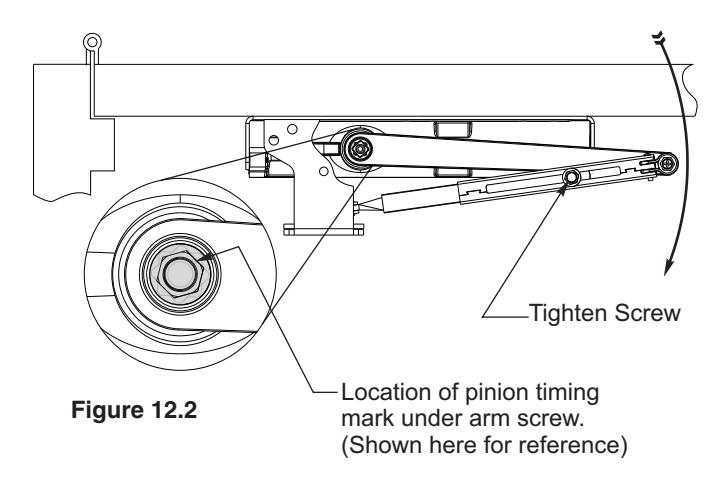 Tighten Screw

Location of pinion timing mark under arm screw. (Shown here for reference)

Figure 12.2