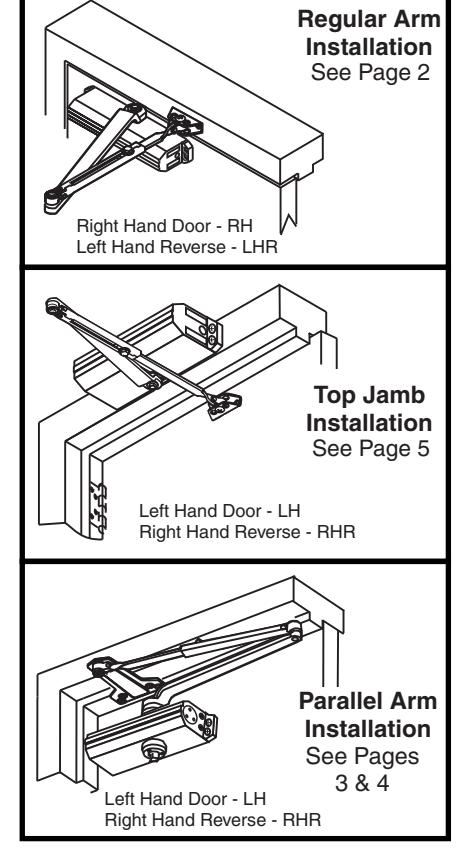 Regular Arm Installation
See Page 2

Right Hand Door - RH
Left Hand Reverse - LHR

Top Jamb Installation
See Page 5

Left Hand Door - LH
Right Hand Reverse - RHR

Parallel Arm Installation
See Pages 3 & 4

Left Hand Door - LH
Right Hand Reverse - RHR