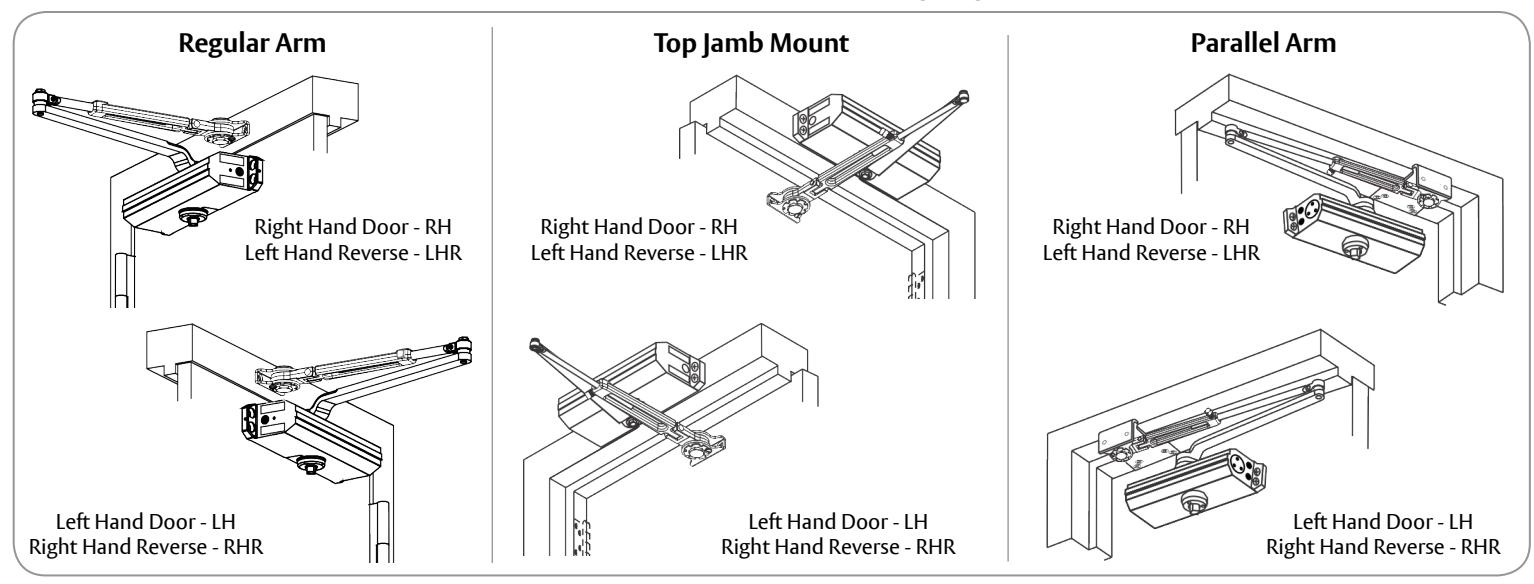 Regular Arm

Right Hand Door - RH
Left Hand Reverse - LHR

Left Hand Door - LH
Right Hand Reverse - RHR

Top Jamb Mount

Right Hand Door - RH
Left Hand Reverse - LHR

Left Hand Door - LH
Right Hand Reverse - RHR

Parallel Arm

Right Hand Door - RH
Left Hand Reverse - LHR

Left Hand Door - LH
Right Hand Reverse - RHR