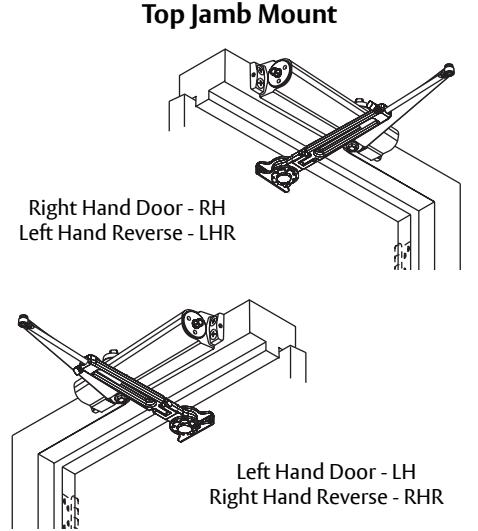 Top Jamb Mount

Right Hand Door - RH
Left Hand Reverse - LHR

Left Hand Door - LH
Right Hand Reverse - RHR