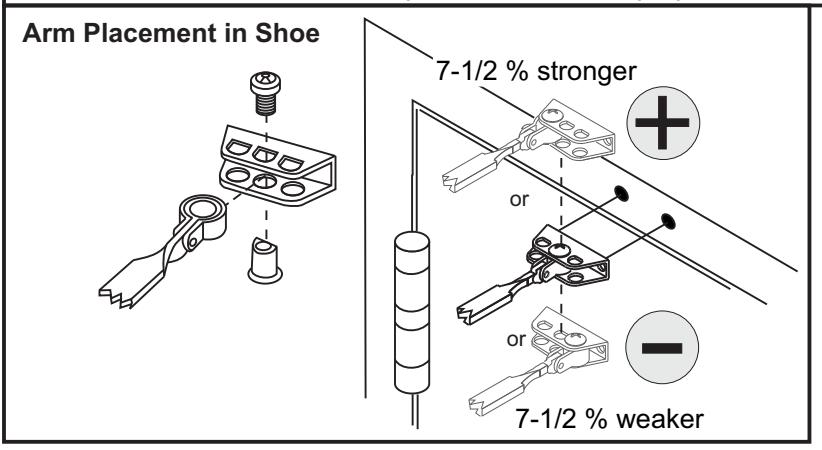 Arm Placement in Shoe

7-1/2 % stronger

+

or

or

−

7-1/2 % weaker