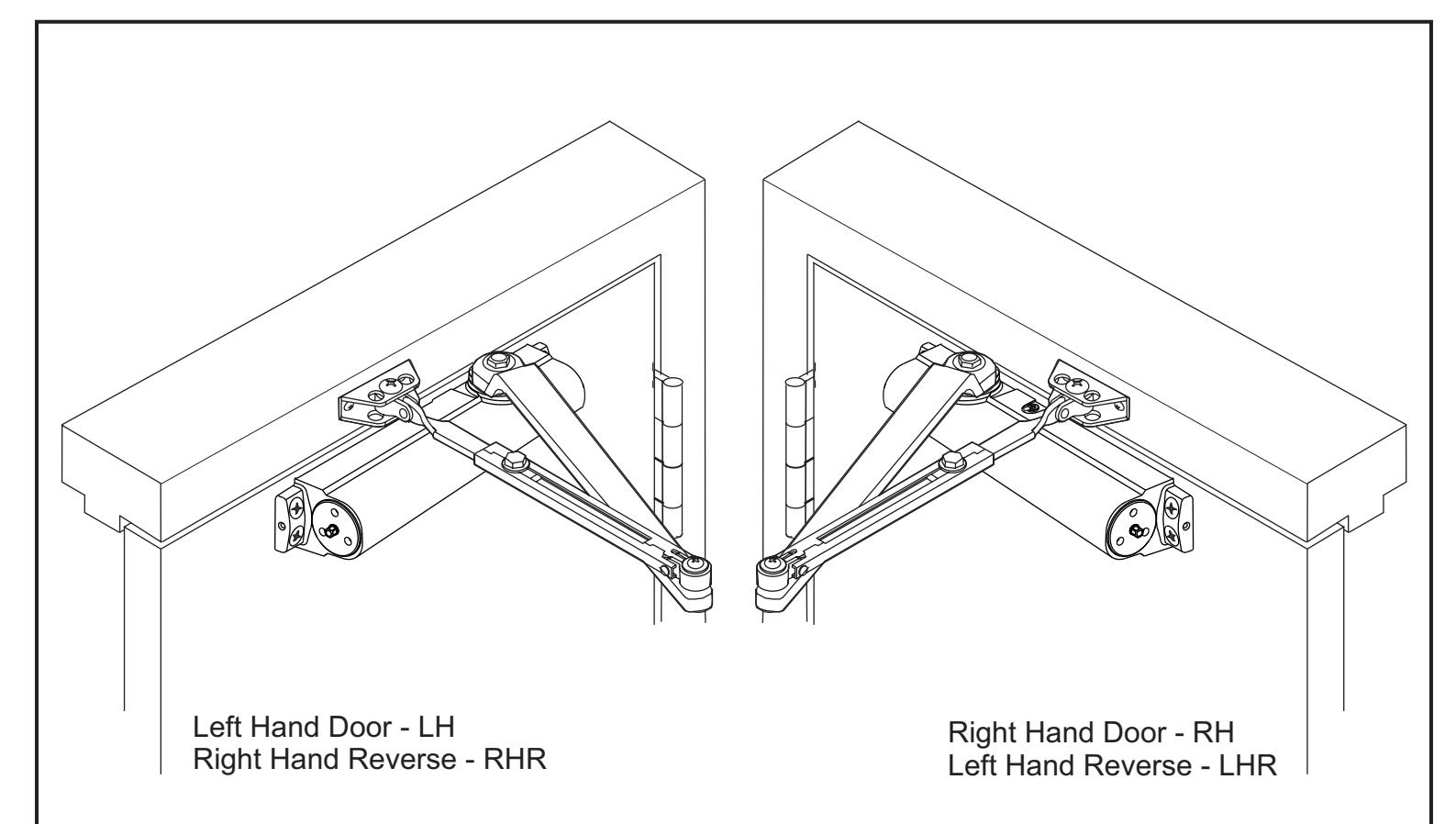 Left Hand Door - LH
Right Hand Reverse - RHR

Right Hand Door - RH
Left Hand Reverse - LHR