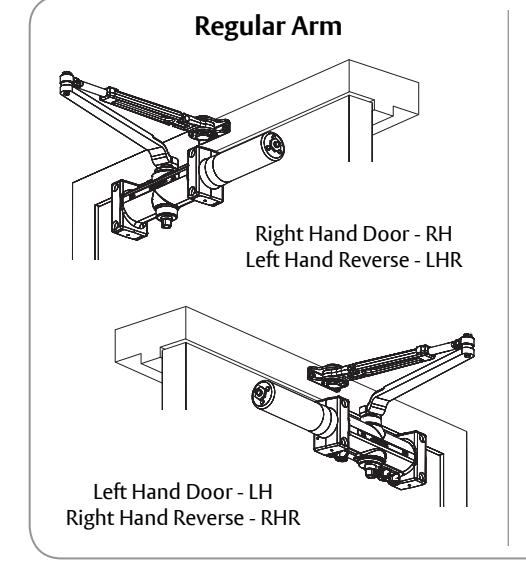 Regular Arm

Right Hand Door - RH
Left Hand Reverse - LHR

Left Hand Door - LH
Right Hand Reverse - RHR