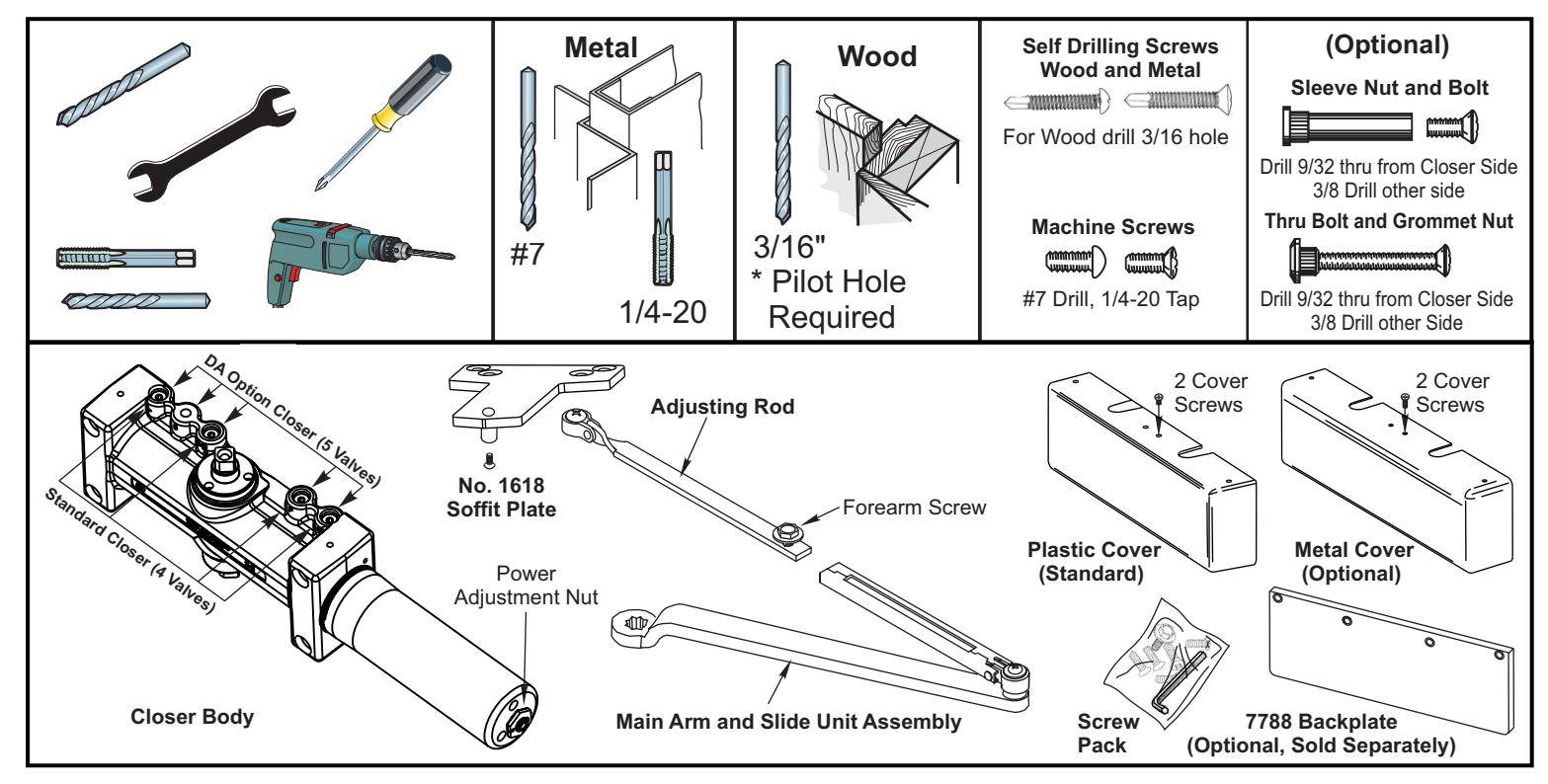 Metal

#7

1/4-20

Wood

3/16"
* Pilot Hole Required

Self Drilling Screws
Wood and Metal

For Wood drill 3/16 hole

Machine Screws

#7 Drill, 1/4-20 Tap

(Optional)

Sleeve Nut and Bolt

Drill 9/32 thru from Closer Side
3/8 Drill other side

Thru Bolt and Grommet Nut

Drill 9/32 thru from Closer Side
3/8 Drill other Side

DA Option Closer (5 Valves)

Standard Closer (4 Valves)

Power Adjustment Nut

Closer Body

No. 1618
Soffit Plate

Adjusting Rod

Forearm Screw

Main Arm and Slide Unit Assembly

2 Cover Screws

Plastic Cover
(Standard)

2 Cover Screws

Metal Cover
(Optional)

Screw Pack

7788 Backplate
(Optional, Sold Separately)