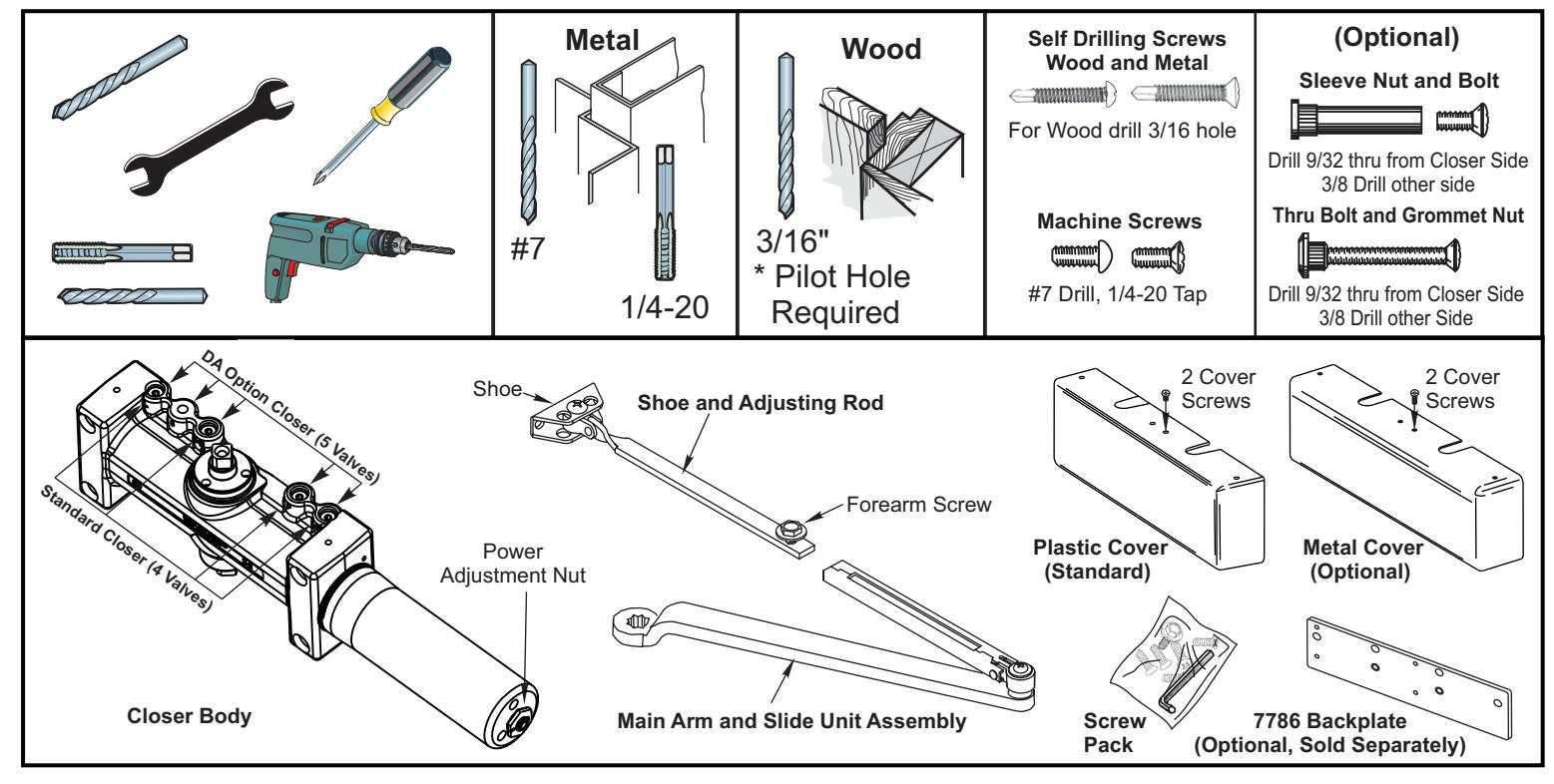 Metal

#7

1/4-20

Wood

3/16"
* Pilot Hole Required

Self Drilling Screws
Wood and Metal

For Wood drill 3/16 hole

Machine Screws

#7 Drill, 1/4-20 Tap

(Optional)

Sleeve Nut and Bolt

Drill 9/32 thru from Closer Side
3/8 Drill other side

Thru Bolt and Grommet Nut

Drill 9/32 thru from Closer Side
3/8 Drill other Side

DA Option Closer (5 Valves)

Standard Closer (4 Valves)

Power Adjustment Nut

Closer Body

Shoe

Shoe and Adjusting Rod

Forearm Screw

Main Arm and Slide Unit Assembly

2 Cover Screws

Plastic Cover (Standard)

2 Cover Screws

Metal Cover (Optional)

Screw Pack

7786 Backplate (Optional, Sold Separately)