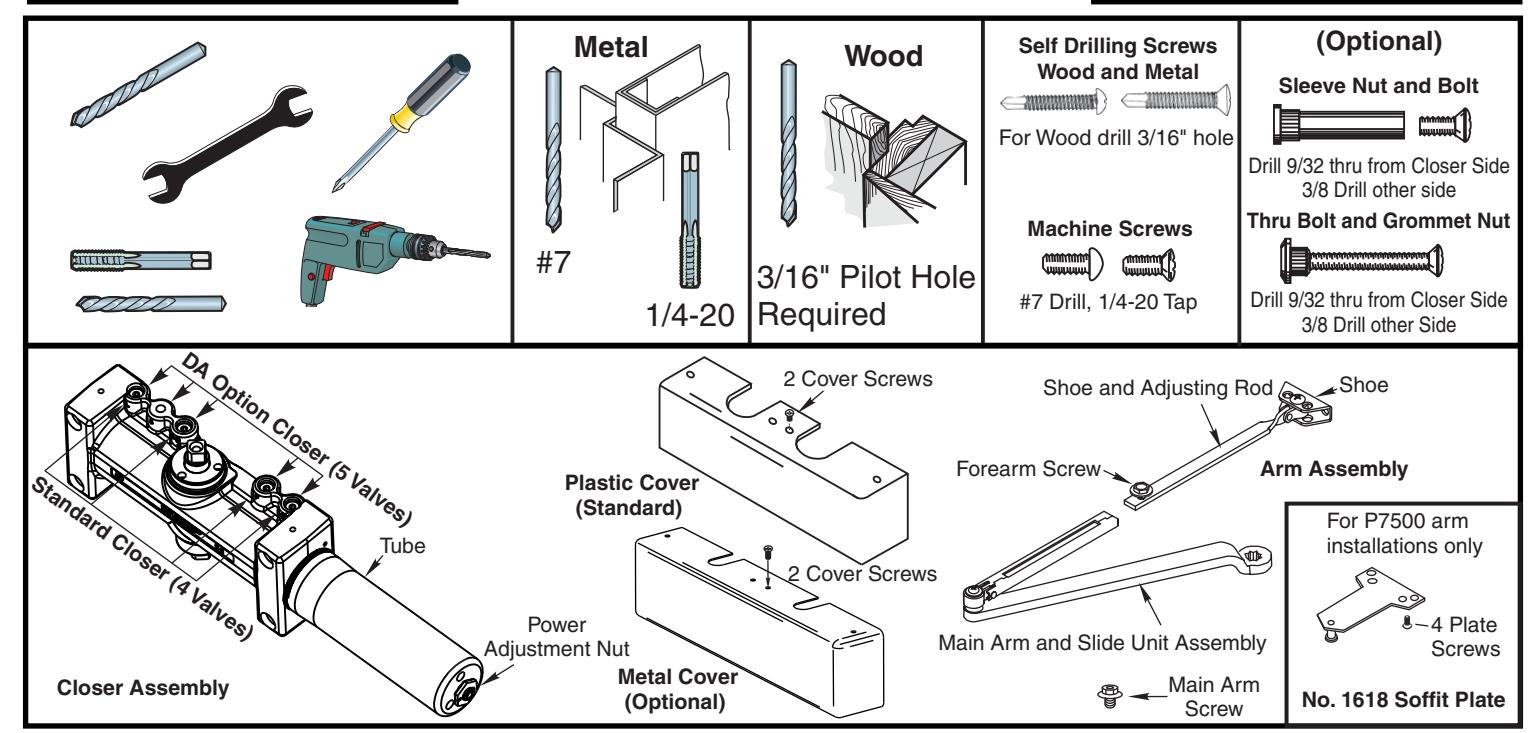 Metal

#7

1/4-20

Wood

3/16" Pilot Hole Required

Self Drilling Screws Wood and Metal

For Wood drill 3/16" hole

Machine Screws

#7 Drill, 1/4-20 Tap

(Optional)

Sleeve Nut and Bolt

Drill 9/32 thru from Closer Side 3/8 Drill other side

Thru Bolt and Grommet Nut

Drill 9/32 thru from Closer Side 3/8 Drill other Side

DA Option Closer (5 Valves)

Standard Closer (4 Valves)

Tube

Power Adjustment Nut

Closer Assembly

2 Cover Screws

Plastic Cover (Standard)

2 Cover Screws

Metal Cover (Optional)

Shoe and Adjusting Rod

Shoe

Forearm Screw

Arm Assembly

Main Arm and Slide Unit Assembly

Main Arm Screw

For P7500 arm installations only

4 Plate Screws

No. 1618 Soffit Plate