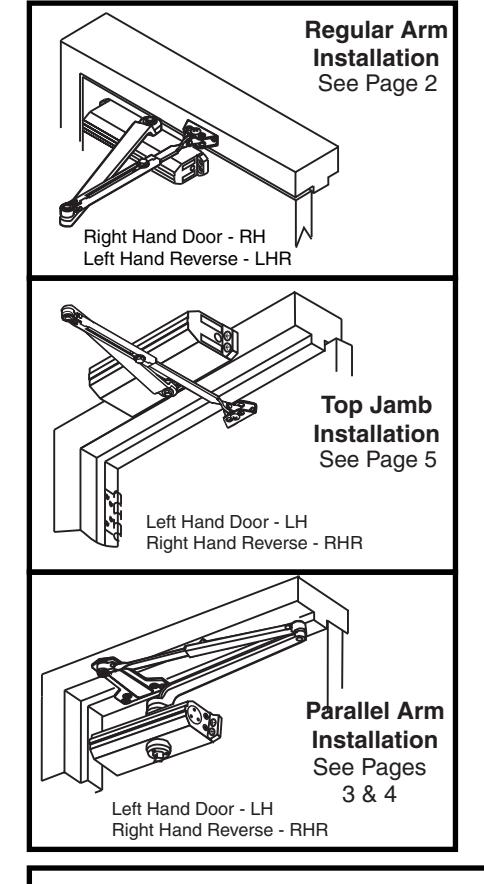 Regular Arm Installation
See Page 2

Right Hand Door - RH
Left Hand Reverse - LHR

Top Jamb Installation
See Page 5

Left Hand Door - LH
Right Hand Reverse - RHR

Parallel Arm Installation
See Pages 3 & 4

Left Hand Door - LH
Right Hand Reverse - RHR