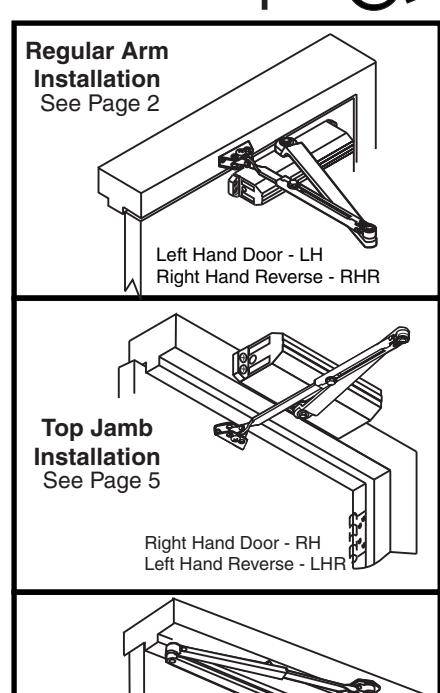 Regular Arm Installation
See Page 2

Left Hand Door - LH
Right Hand Reverse - RHR

Top Jamb Installation
See Page 5

Right Hand Door - RH
Left Hand Reverse - LHR