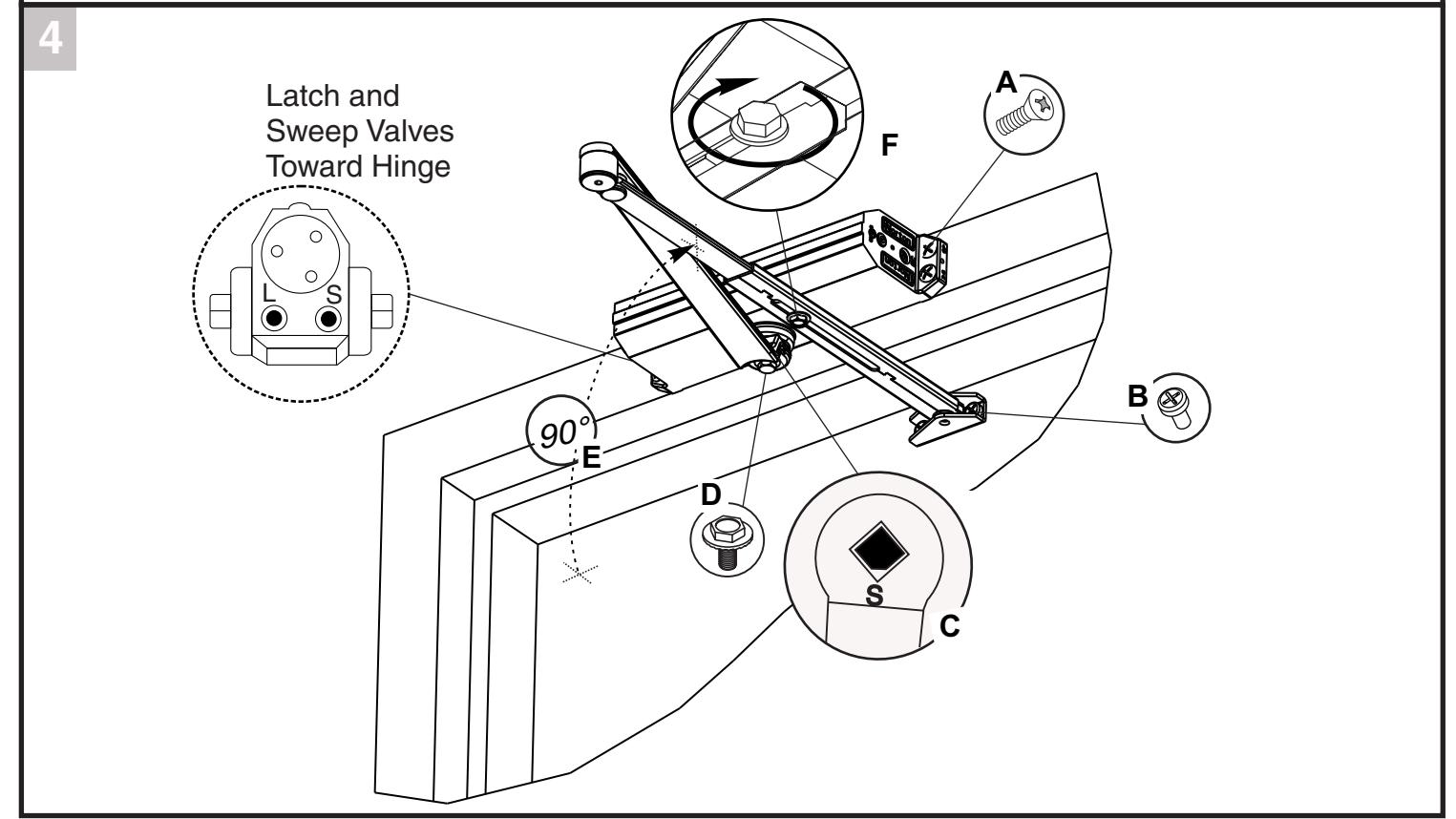 4

Latch and Sweep Valves Toward Hinge

L S

F

A

B

90°

E

D

S

C