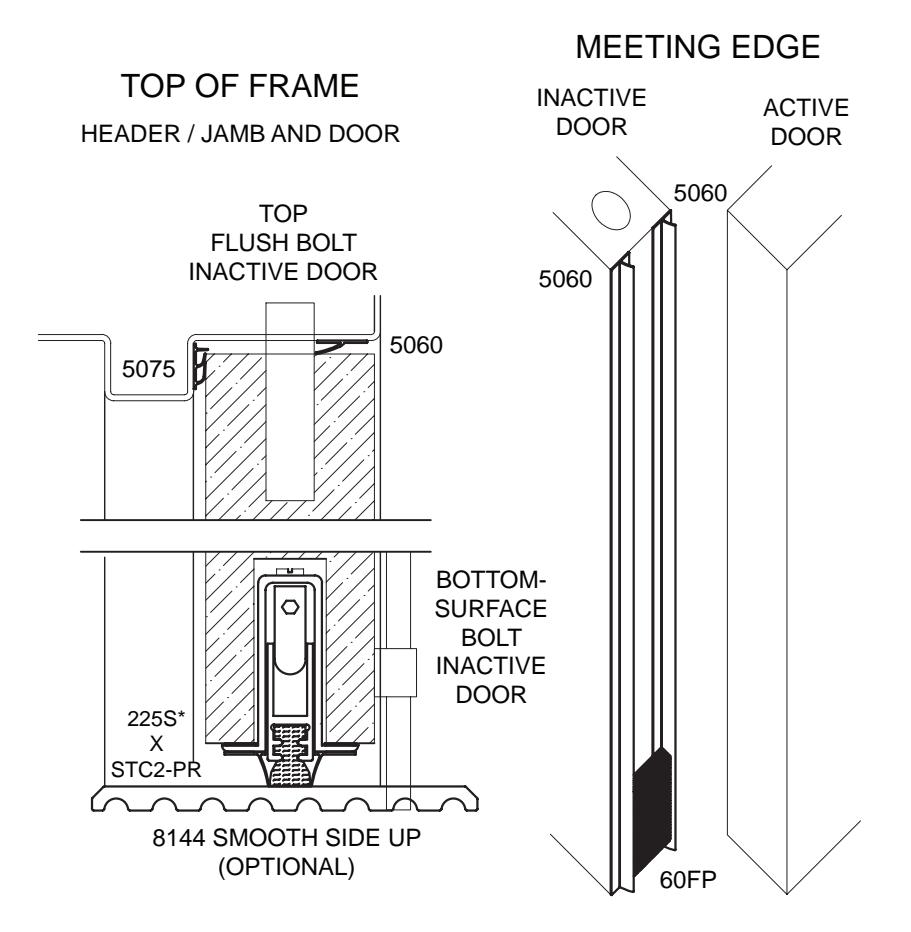 TOP OF FRAME

HEADER / JAMB AND DOOR

TOP FLUSH BOLT INACTIVE DOOR

5075

5060

BOTTOM-SURFACE BOLT INACTIVE DOOR

225S* X STC2-PR

8144 SMOOTH SIDE UP (OPTIONAL)

MEETING EDGE

INACTIVE DOOR

ACTIVE DOOR

5060

5060

60FP