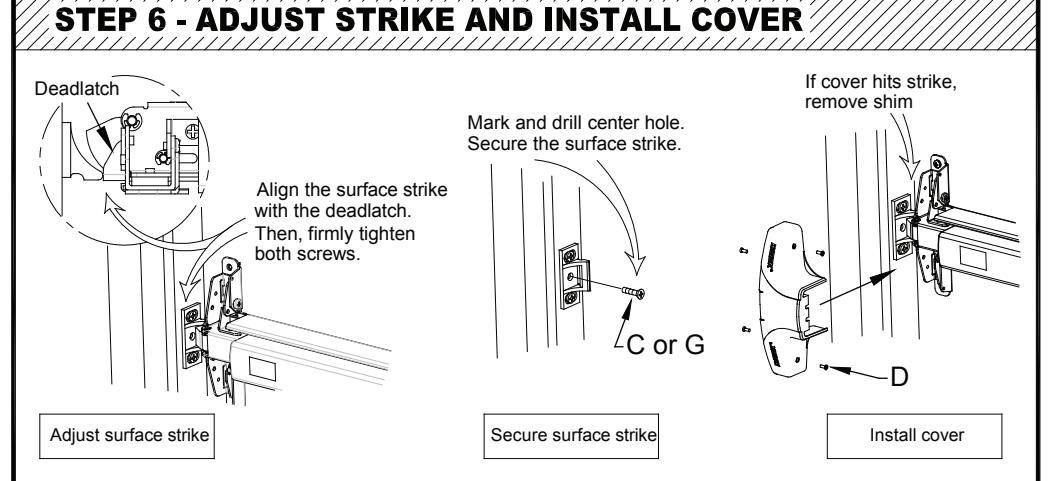 STEP 6 - ADJUST STRIKE AND INSTALL COVER

Deadlatch

Align the surface strike with the deadlatch. Then, firmly tighten both screws.

Adjust surface strike

Mark and drill center hole. Secure the surface strike.

C or G

Secure surface strike

If cover hits strike, remove shim

D

Install cover