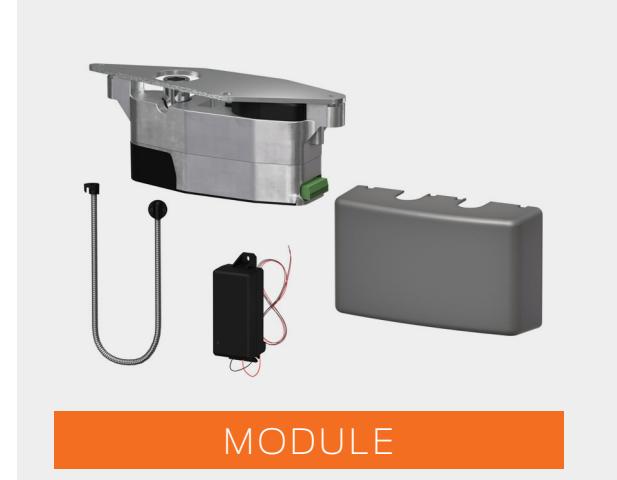 MODULE