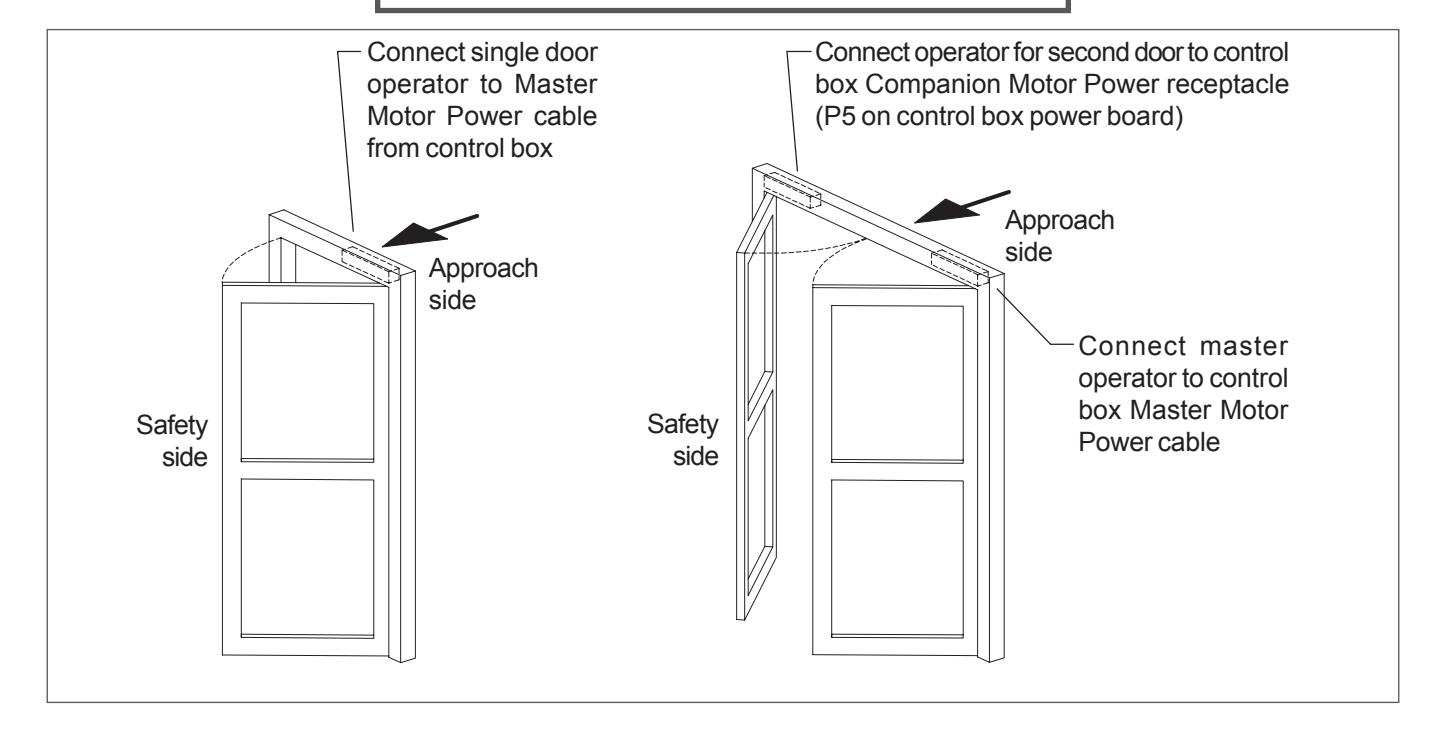 Connect single door operator to Master Motor Power cable from control box

Approach side

Safety side

Connect operator for second door to control box Companion Motor Power receptacle (P5 on control box power board)

Approach side

Connect master operator to control box Master Motor Power cable

Safety side