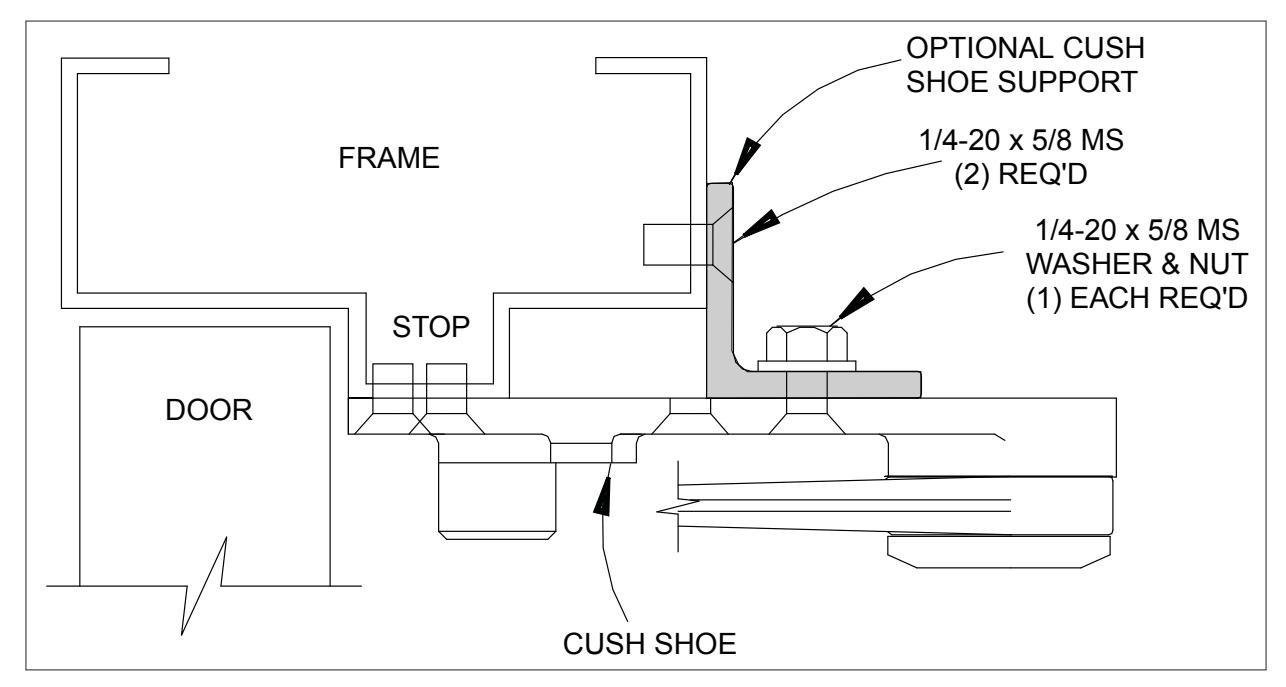 OPTIONAL CUSH SHOE SUPPORT

1/4-20 x 5/8 MS (2) REQ'D

1/4-20 x 5/8 MS WASHER & NUT (1) EACH REQ'D

FRAME

STOP

DOOR

CUSH SHOE