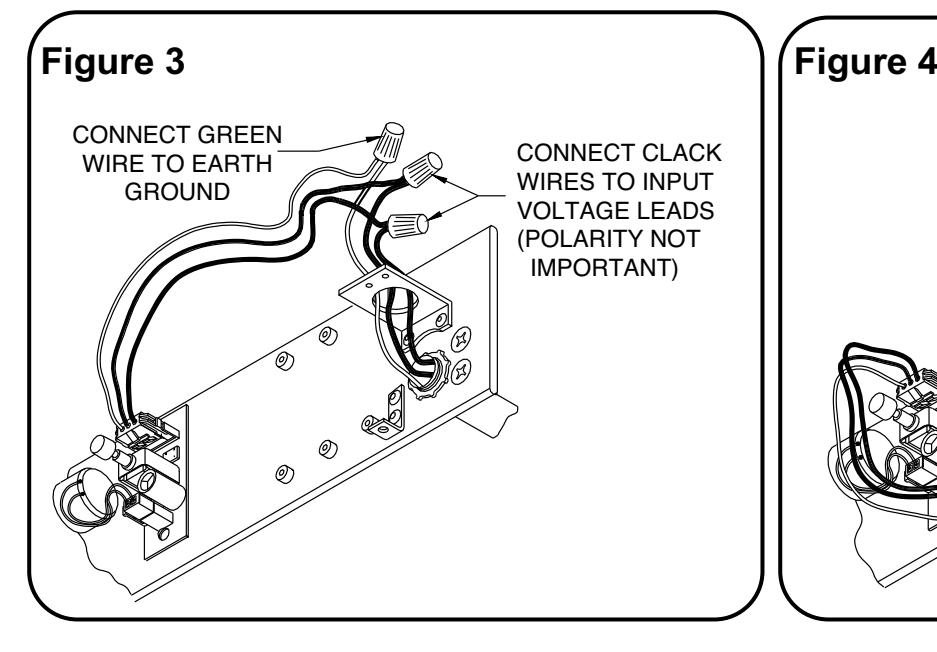 Figure 3

CONNECT GREEN WIRE TO EARTH GROUND

CONNECT CLACK WIRES TO INPUT VOLTAGE LEADS (POLARITY NOT IMPORTANT)

Figure 4