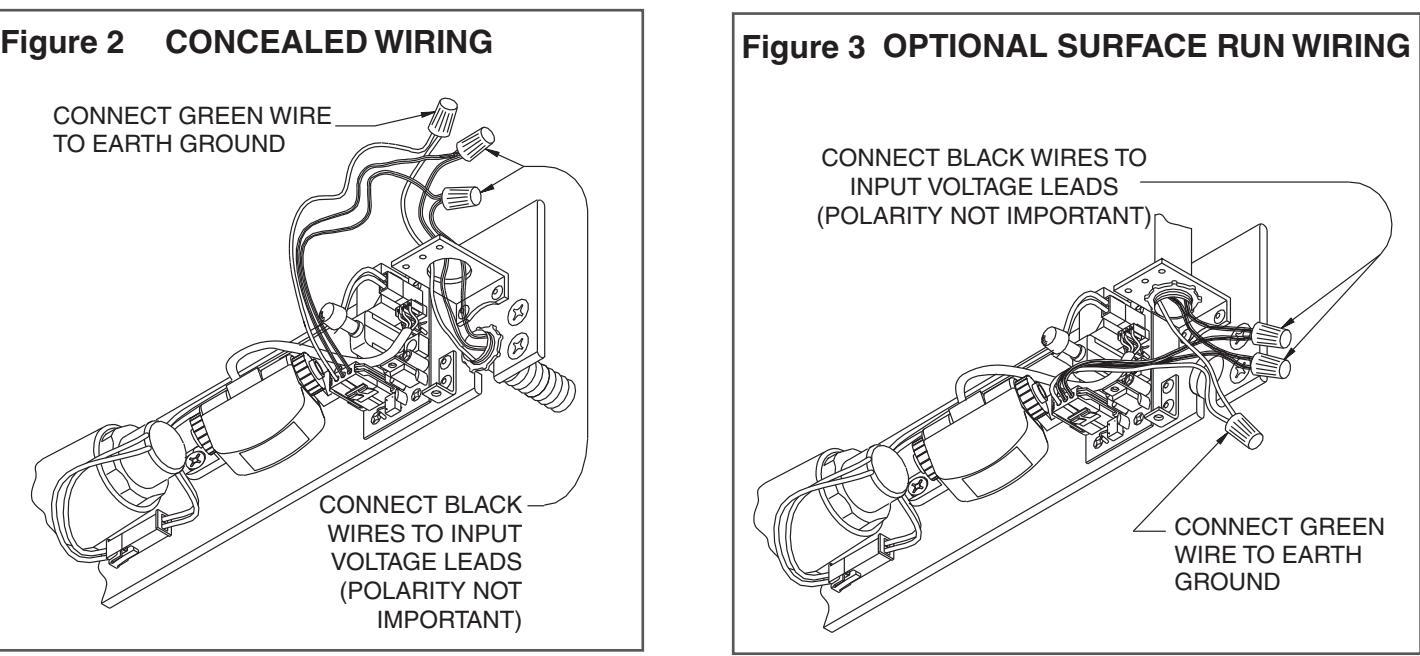 Figure 2 CONCEALED WIRING

CONNECT GREEN WIRE TO EARTH GROUND

CONNECT BLACK WIRES TO INPUT VOLTAGE LEADS (POLARITY NOT IMPORTANT)

Figure 3 OPTIONAL SURFACE RUN WIRING

CONNECT BLACK WIRES TO INPUT VOLTAGE LEADS (POLARITY NOT IMPORTANT)

CONNECT GREEN WIRE TO EARTH GROUND