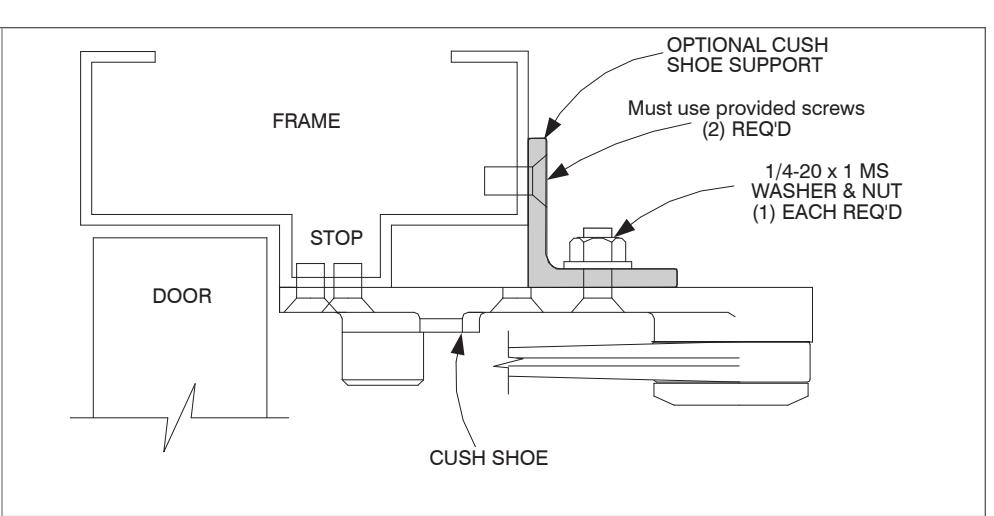 OPTIONAL CUSH SHOE SUPPORT

Must use provided screws (2) REQ'D

1/4-20 x 1 MS WASHER & NUT (1) EACH REQ'D

FRAME

STOP

DOOR

CUSH SHOE