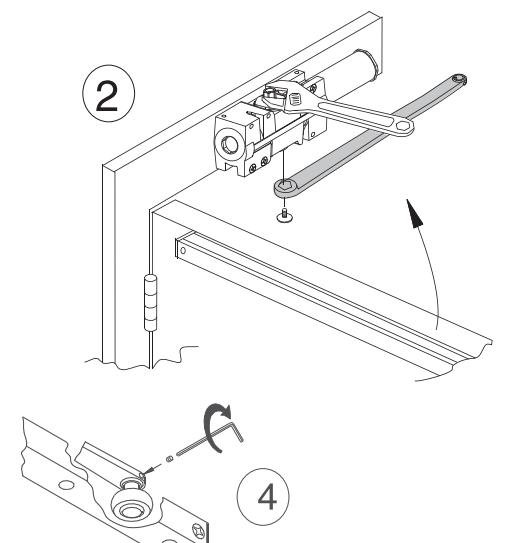 2

4