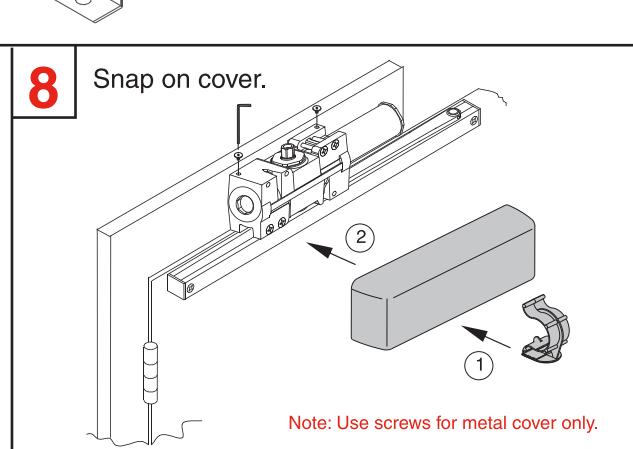 8

Snap on cover.

2

1

Note: Use screws for metal cover only.