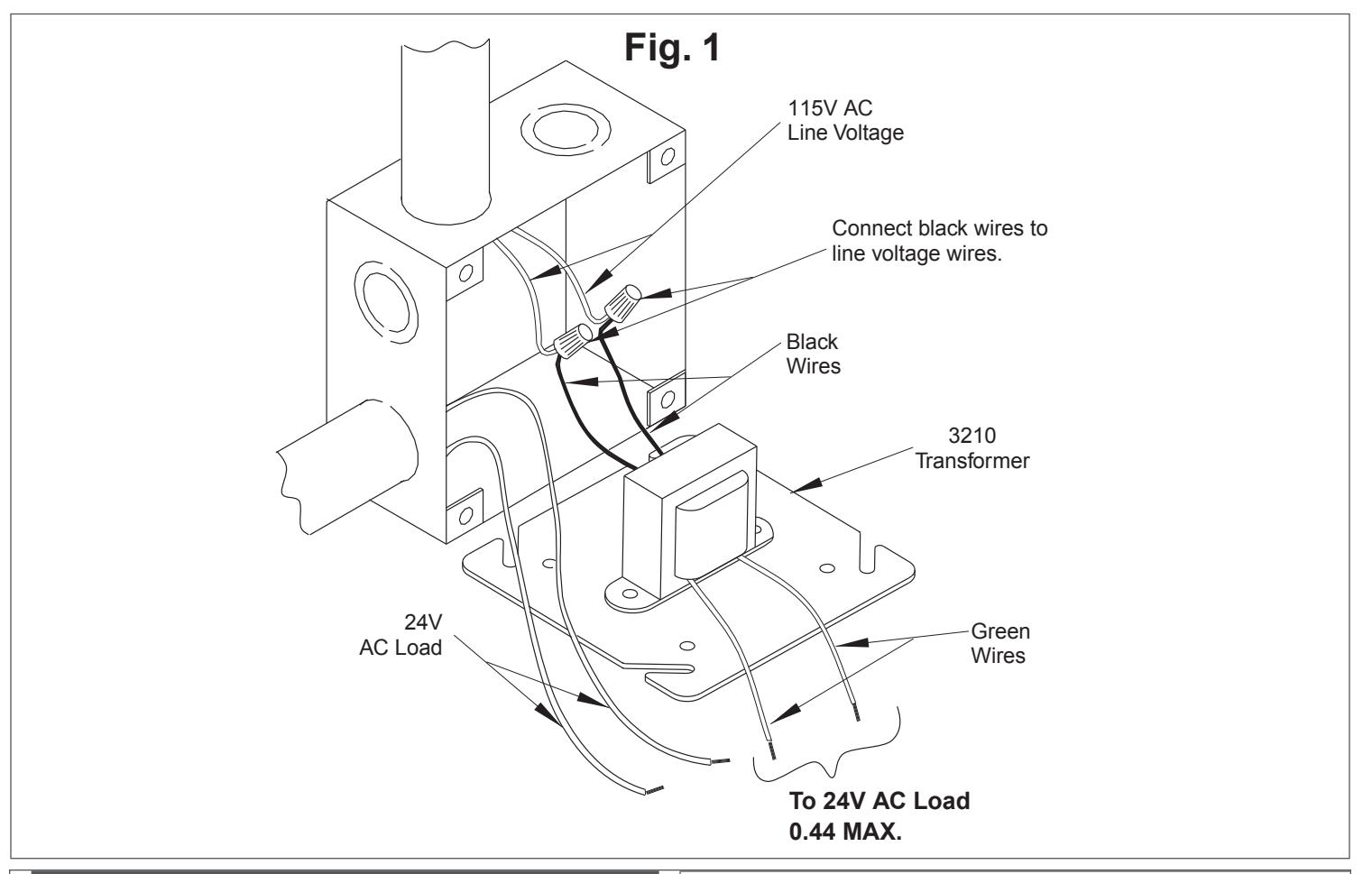 Fig. 1

115V AC
Line Voltage

Connect black wires to
line voltage wires.

Black
Wires

3210
Transformer

24V
AC Load

Green
Wires

To 24V AC Load
0.44 MAX.