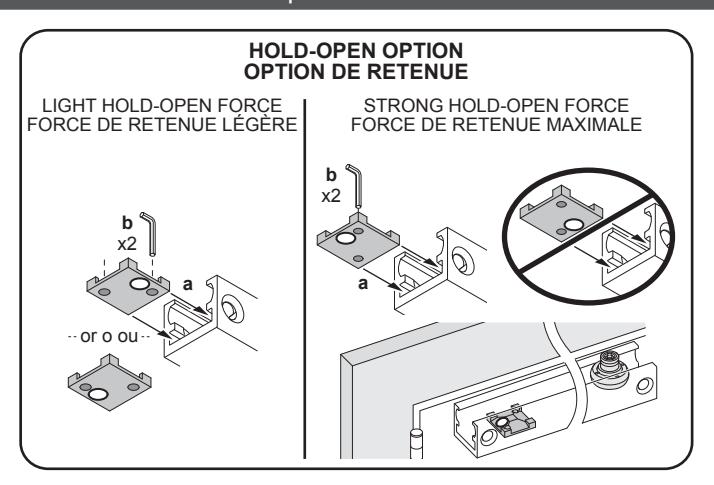 HOLD-OPEN OPTION
OPTION DE RETENUE

LIGHT HOLD-OPEN FORCE
FORCE DE RETENUE LÉGÈRE

b
x2

a

or o ou

STRONG HOLD-OPEN FORCE
FORCE DE RETENUE MAXIMALE

b
x2

a