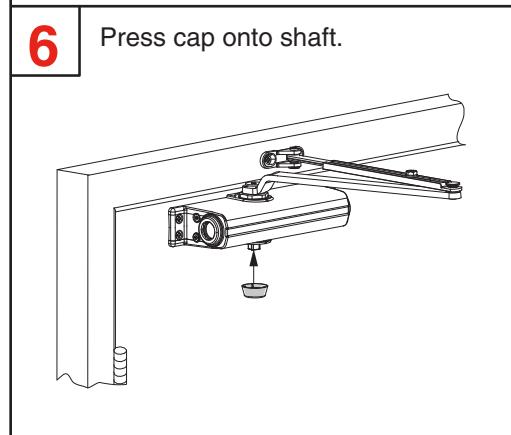 6

Press cap onto shaft.