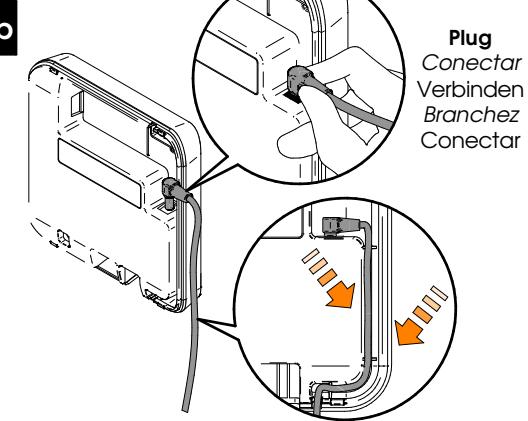 Plug
Conectar
Verbinden
Branchez
Conectar