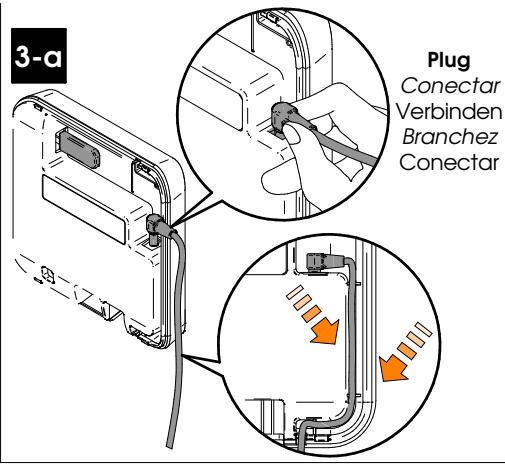 3-a

Plug
Conectar
Verbinden
Branchez
Conectar