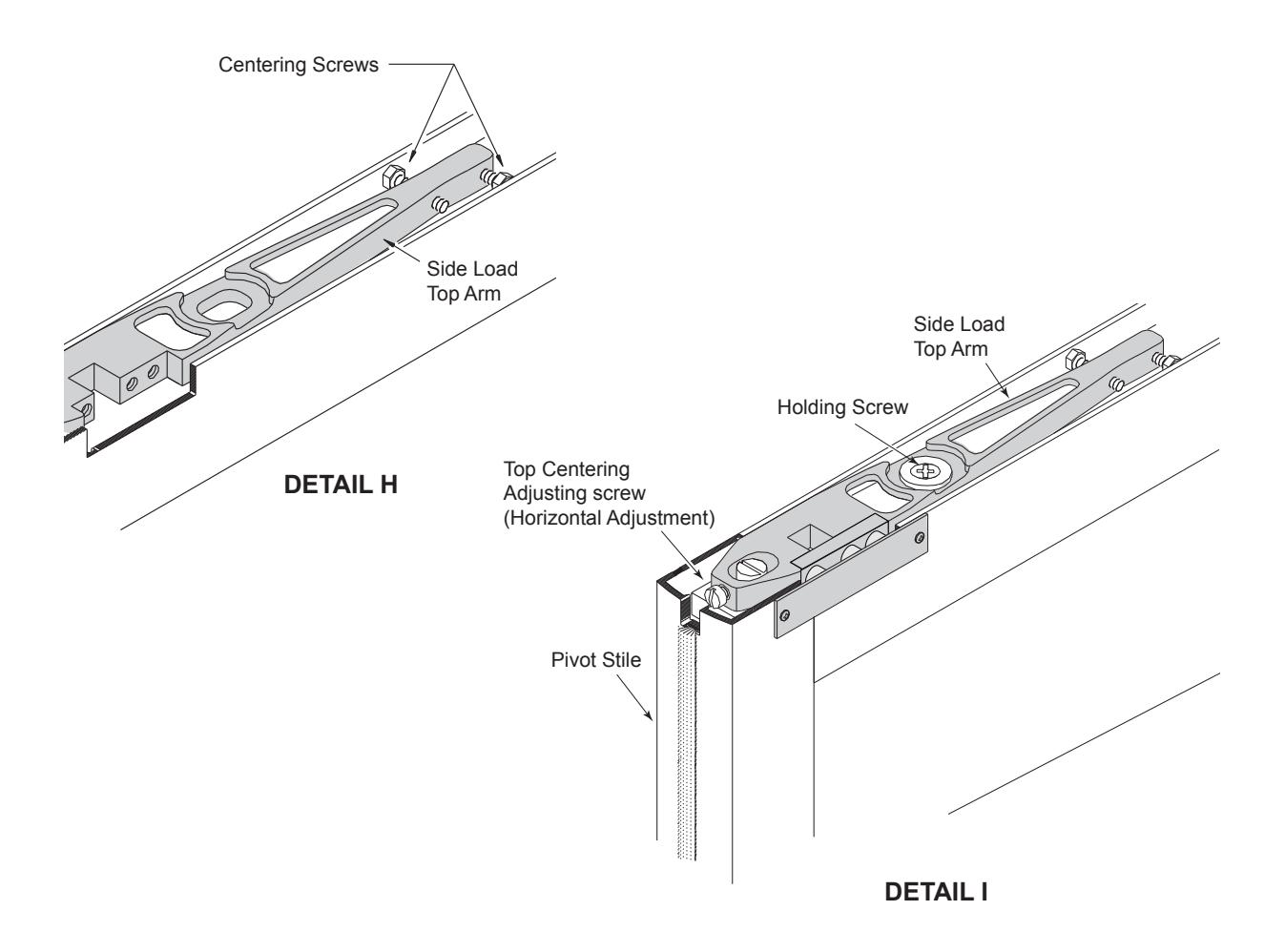 Centering Screws

Side Load Top Arm

DETAIL H

Side Load Top Arm

Holding Screw

Top Centering Adjusting screw (Horizontal Adjustment)

Pivot Stile

DETAIL I